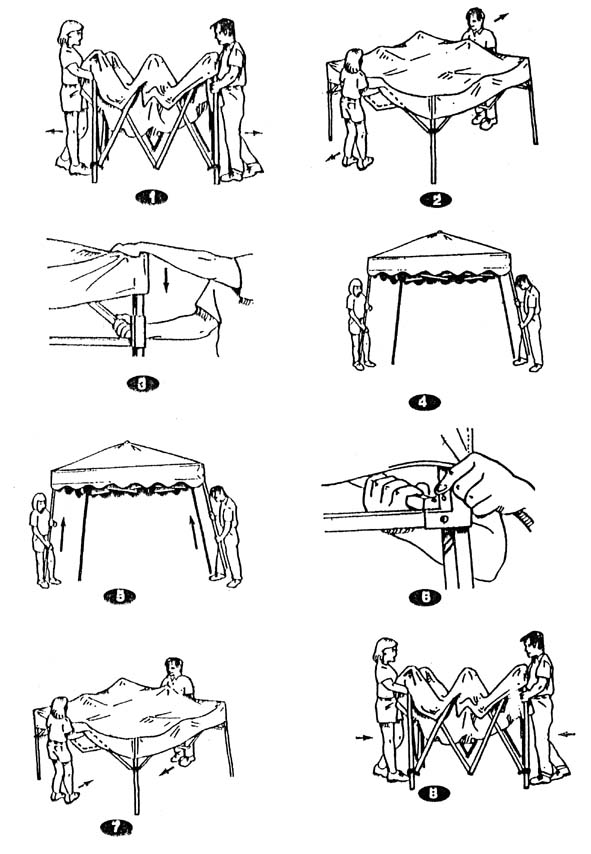 1

2

3

4

5

6

7

8