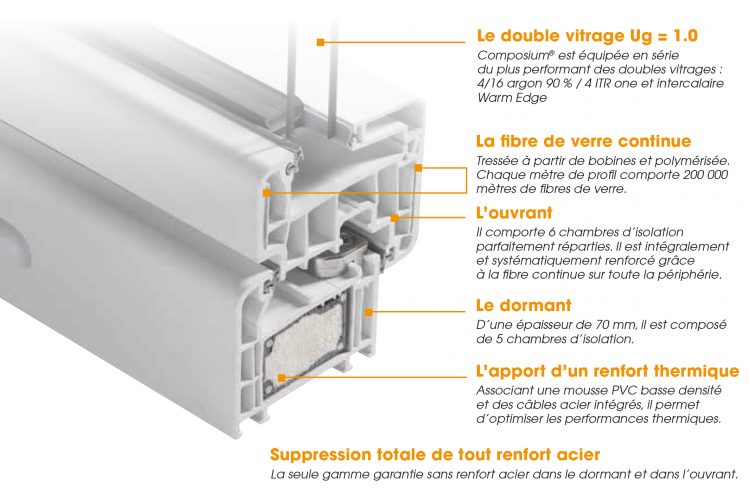 Le double vitrage Ug = 1.0
Composium® est équipée en série du plus performant des doubles vitrages : 4/16 argon 90 % / 4 ITR one et intercalaire Warm Edge

La fibre de verre continue
Tressée à partir de bobines et polymérisée. Chaque mètre de profil comporte 200 000 mètres de fibres de verre.

L'ouvrant
Il comporte 6 chambres d'isolation parfaitement réparties. Il est intégralement et systématiquement renforcé grâce à la fibre continue sur toute la périphérie.

Le dormant
D'une épaisseur de 70 mm, il est composé de 5 chambres d'isolation.

L'apport d'un renfort thermique
Associant une mousse PVC basse densité et des câbles acier intégrés, il permet d'optimiser les performances thermiques.

Suppression totale de tout renfort acier
La seule gamme garantie sans renfort acier dans le dormant et dans l'ouvrant.