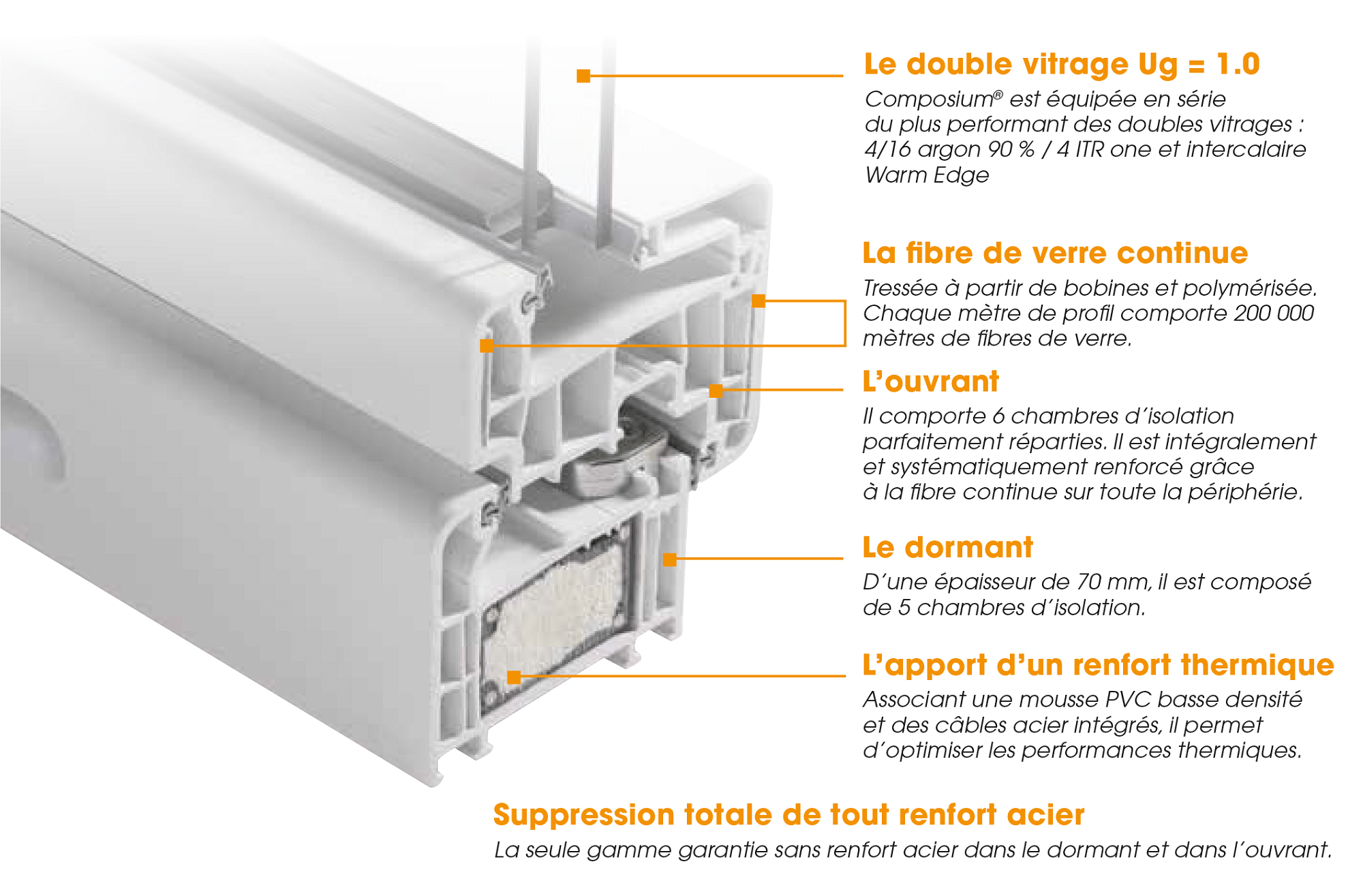 Le double vitrage Ug = 1.0

Composium® est équipée en série du plus performant des doubles vitrages : 4/16 argon 90 % / 4 ITR one et intercalaire Warm Edge

La fibre de verre continue

Tressée à partir de bobines et polymérisée. Chaque mètre de profil comporte 200 000 mètres de fibres de verre.

L'ouvrant

Il comporte 6 chambres d'isolation parfaitement réparties. Il est intégralement et systématiquement renforcé grâce à la fibre continue sur toute la périphérie.

Le dormant

D'une épaisseur de 70 mm, il est composé de 5 chambres d'isolation.

L'apport d'un renfort thermique

Associant une mousse PVC basse densité et des câbles acier intégrés, il permet d'optimiser les performances thermiques.

Suppression totale de tout renfort acier

La seule gamme garantie sans renfort acier dans le dormant et dans l'ouvrant.