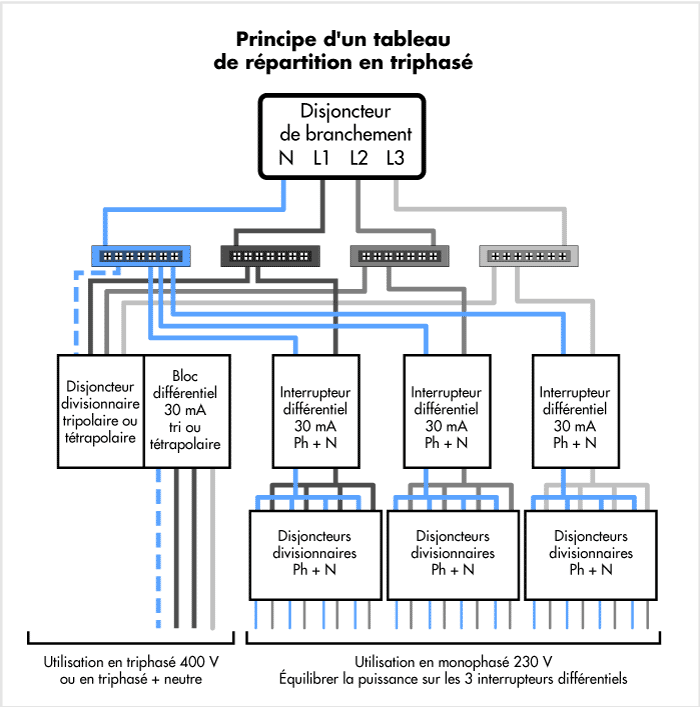 Principe d'un tableau de répartition en triphasé

Disjoncteur de branchement
N L1 L2 L3

Disjoncteur divisionnaire tripolaire ou tétrapolaire

Bloc différentiel 30 mA tri ou tétrapolaire

Interrupteur différentiel 30 mA Ph + N

Interrupteur différentiel 30 mA Ph + N

Interrupteur différentiel 30 mA Ph + N

Disjoncteurs divisionnaires Ph + N

Disjoncteurs divisionnaires Ph + N

Disjoncteurs divisionnaires Ph + N

Utilisation en triphasé 400 V ou en triphasé + neutre

Utilisation en monophasé 230 V
Équilibrer la puissance sur les 3 interrupteurs différentiels