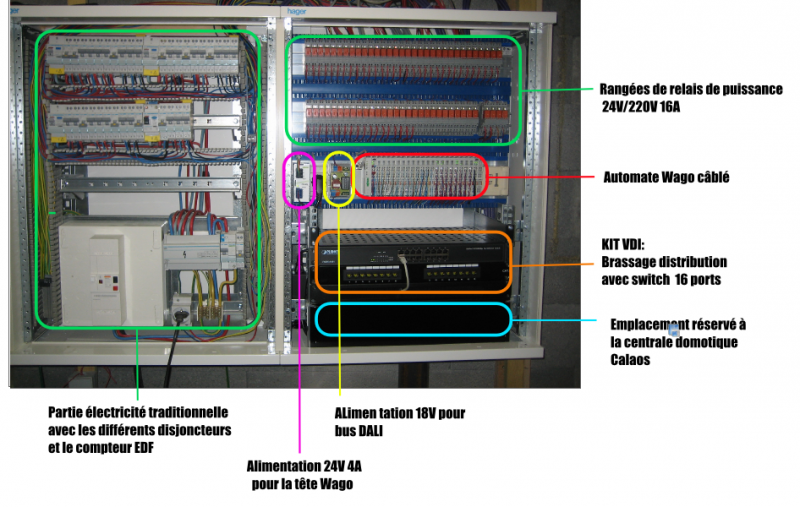 hager

Rangées de relais de puissance 24V/220V 16A

Automate Wago câblé

KIT VDI:
Brassage distribution avec switch 16 ports

Emplacement réservé à la centrale domotique Calaos

Partie électricité traditionnelle avec les différents disjoncteurs et le compteur EDF

ALimen tation 18V pour bus DALI

Alimentation 24V 4A pour la tête Wago