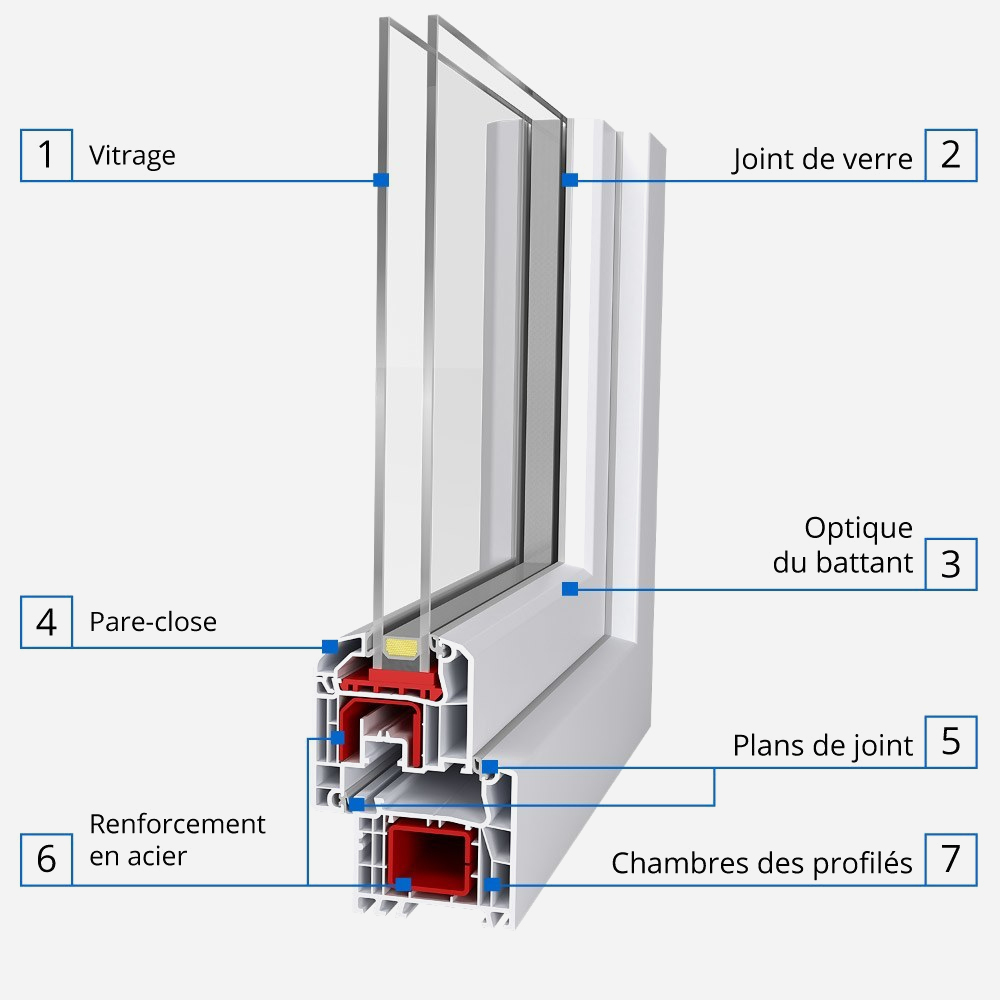 1 Vitrage

Joint de verre 2

Optique du battant 3

4 Pare-close

Plans de joint 5

6 Renforcement en acier

Chambres des profilés 7