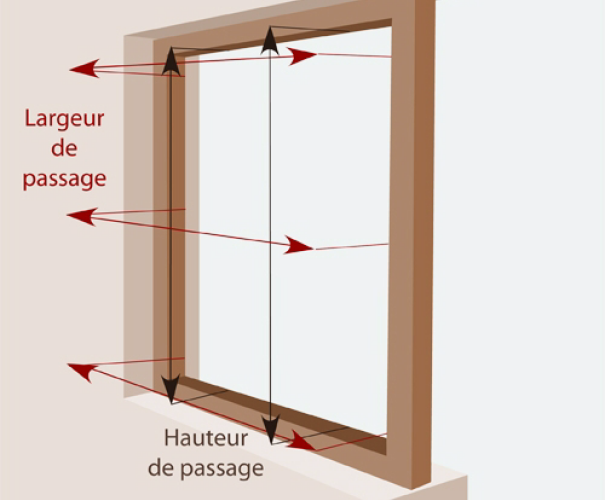 Largeur
de
passage

Hauteur
de passage